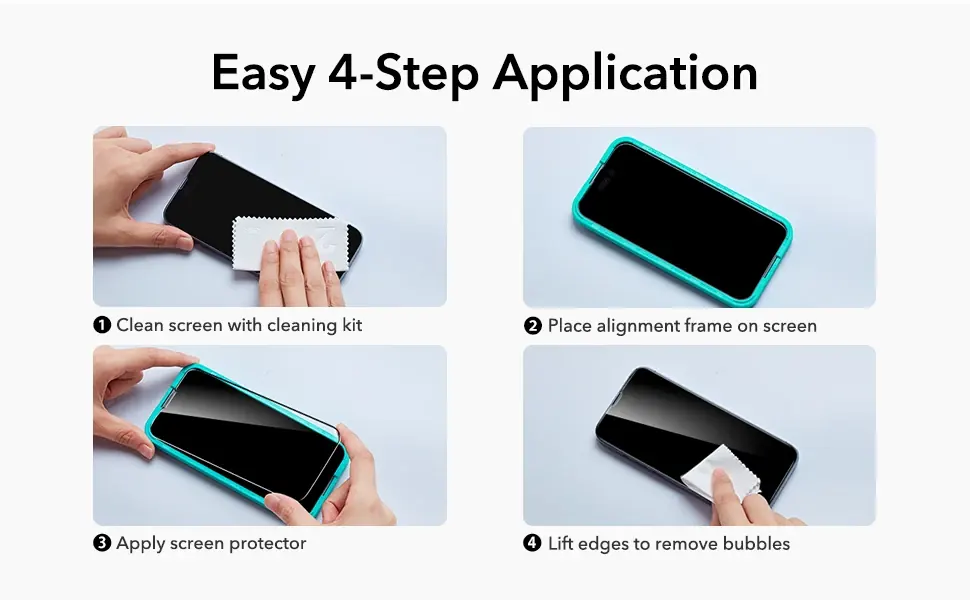 Easy 4-Step Application

❶ Clean screen with cleaning kit

❷ Place alignment frame on screen

❸ Apply screen protector

❹ Lift edges to remove bubbles